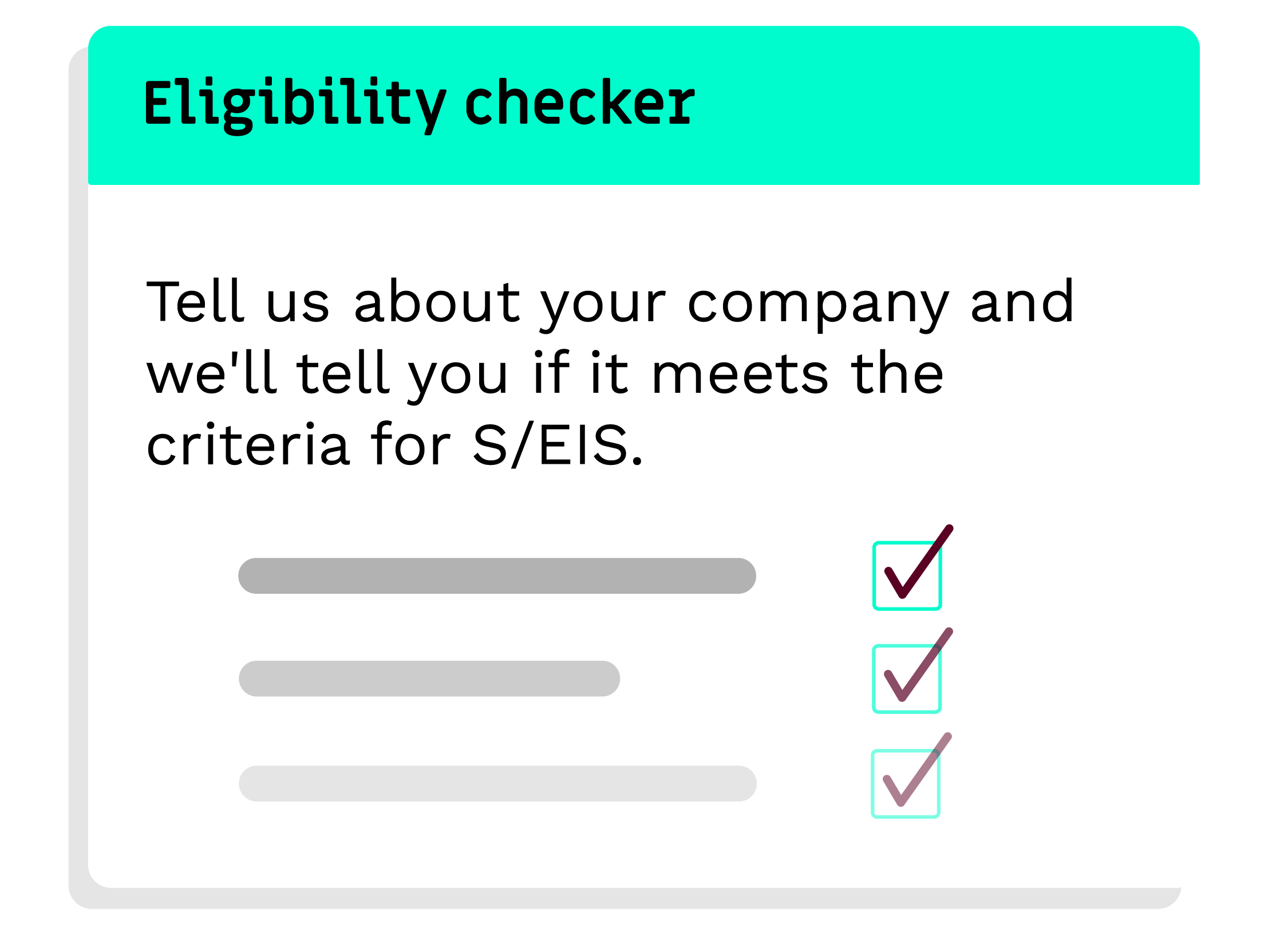 Eligibility checker

Tell us about your company and we'll tell you if it meets the criteria for S/EIS.