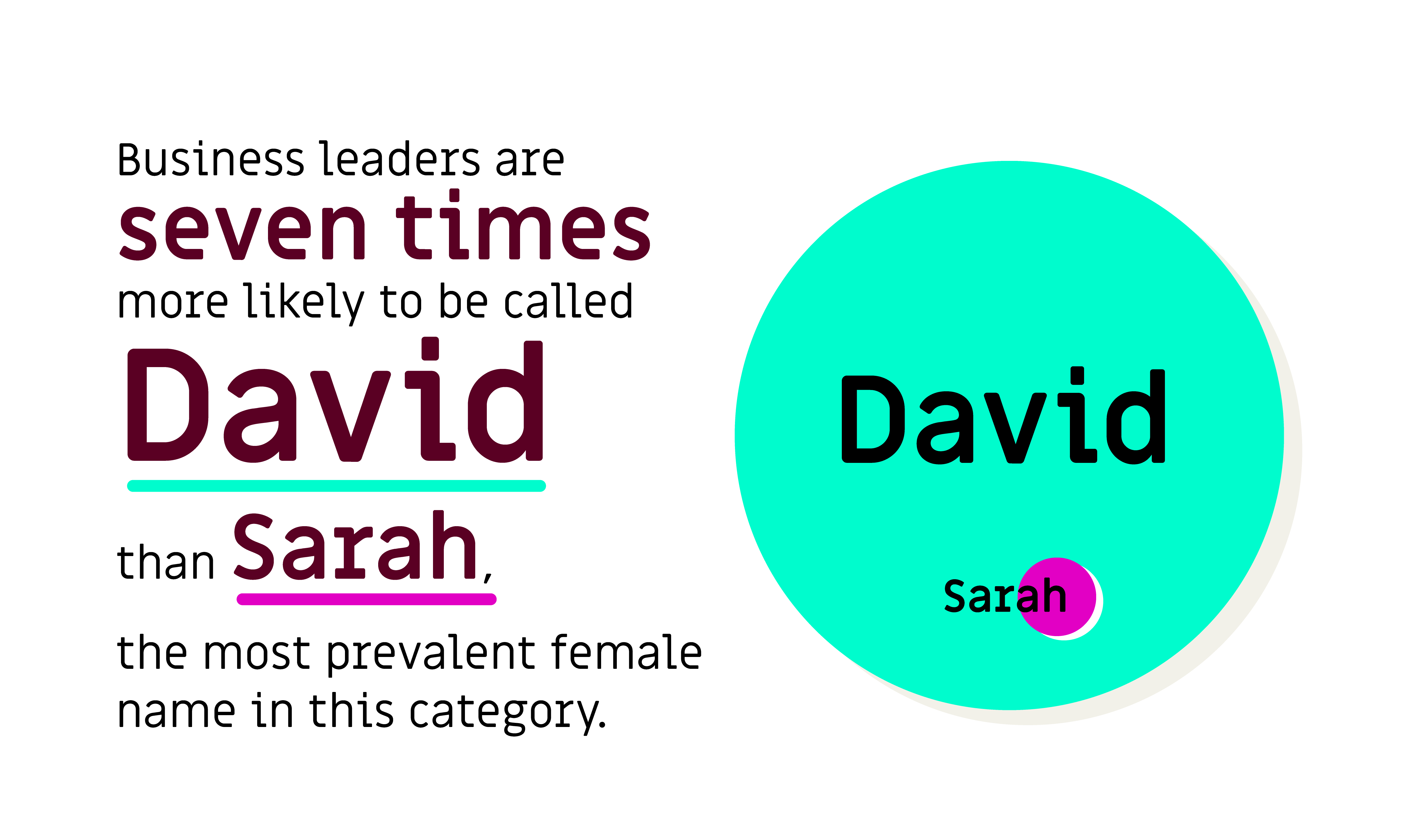 Business leaders are seven times more likely to be called David than Sarah, the most prevalent female name in this category.

David

Sarah